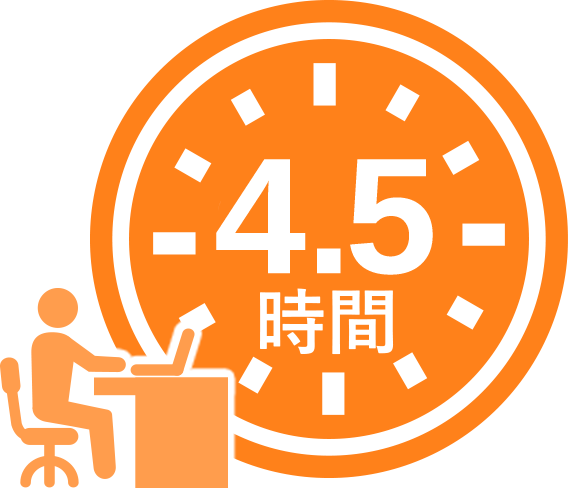 4.5
時間