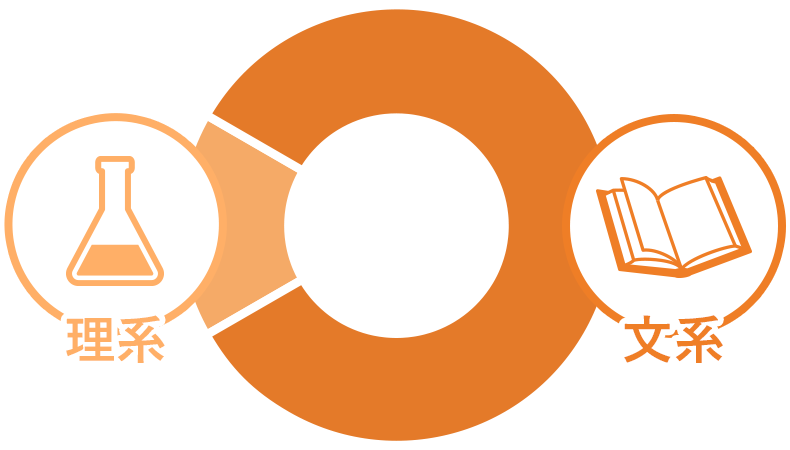 理系

文系